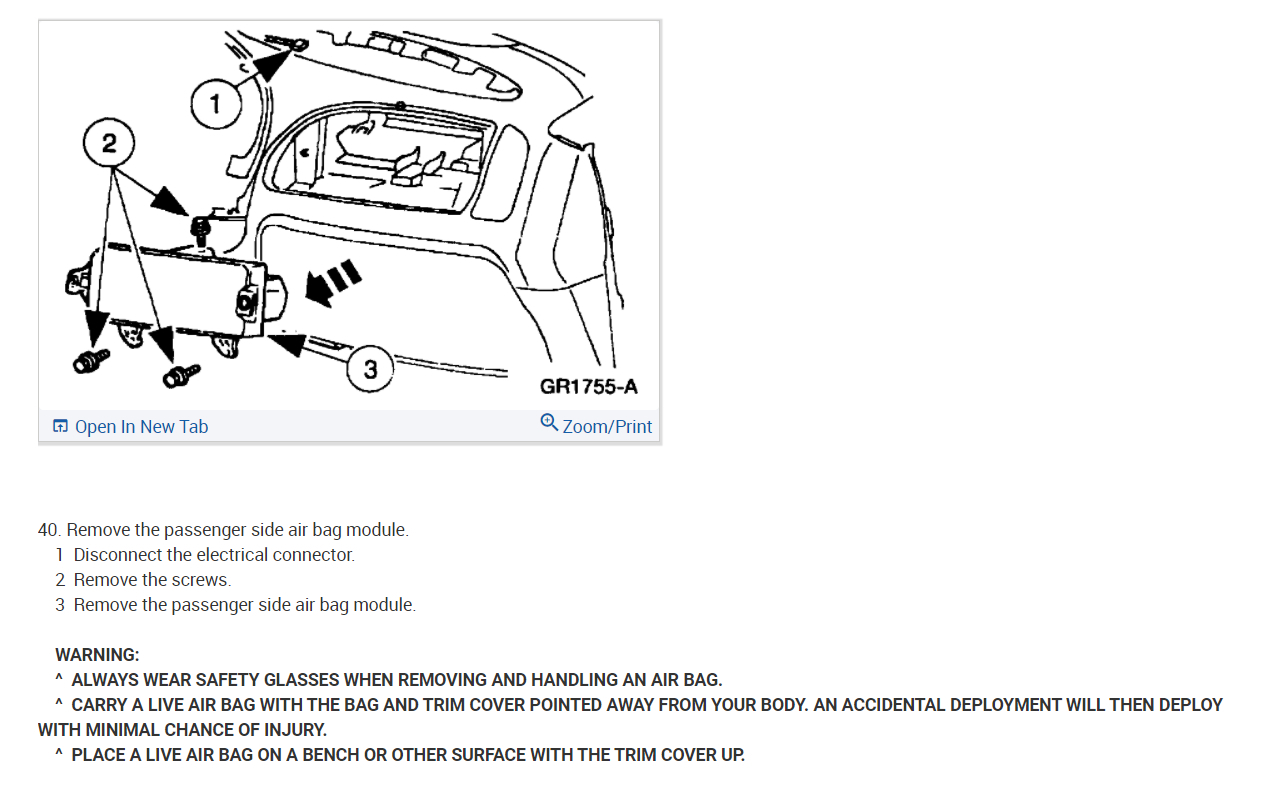 1

2

3

GR1755-A

Open In New Tab

Zoom/Print

40. Remove the passenger side air bag module.
1 Disconnect the electrical connector.
2 Remove the screws.
3 Remove the passenger side air bag module.

WARNING:
^ ALWAYS WEAR SAFETY GLASSES WHEN REMOVING AND HANDLING AN AIR BAG.
^ CARRY A LIVE AIR BAG WITH THE BAG AND TRIM COVER POINTED AWAY FROM YOUR BODY. AN ACCIDENTAL DEPLOYMENT WILL THEN DEPLOY WITH MINIMAL CHANCE OF INJURY.
^ PLACE A LIVE AIR BAG ON A BENCH OR OTHER SURFACE WITH THE TRIM COVER UP.