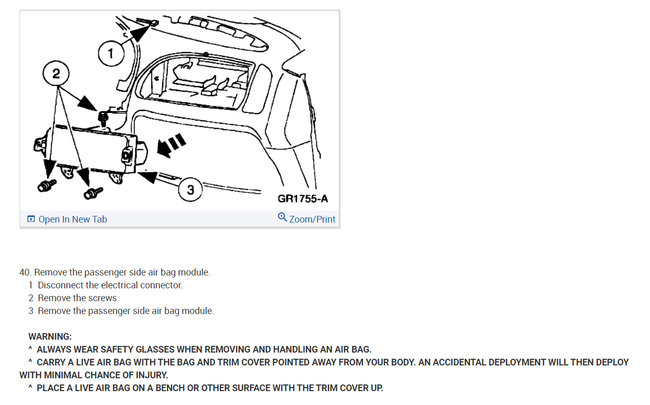 1

2

3

GR1755-A

Open In New Tab

Zoom/Print

40. Remove the passenger side air bag module.
1 Disconnect the electrical connector.
2 Remove the screws.
3 Remove the passenger side air bag module.

WARNING:
^ ALWAYS WEAR SAFETY GLASSES WHEN REMOVING AND HANDLING AN AIR BAG.
^ CARRY A LIVE AIR BAG WITH THE BAG AND TRIM COVER POINTED AWAY FROM YOUR BODY. AN ACCIDENTAL DEPLOYMENT WILL THEN DEPLOY WITH MINIMAL CHANCE OF INJURY.
^ PLACE A LIVE AIR BAG ON A BENCH OR OTHER SURFACE WITH THE TRIM COVER UP.