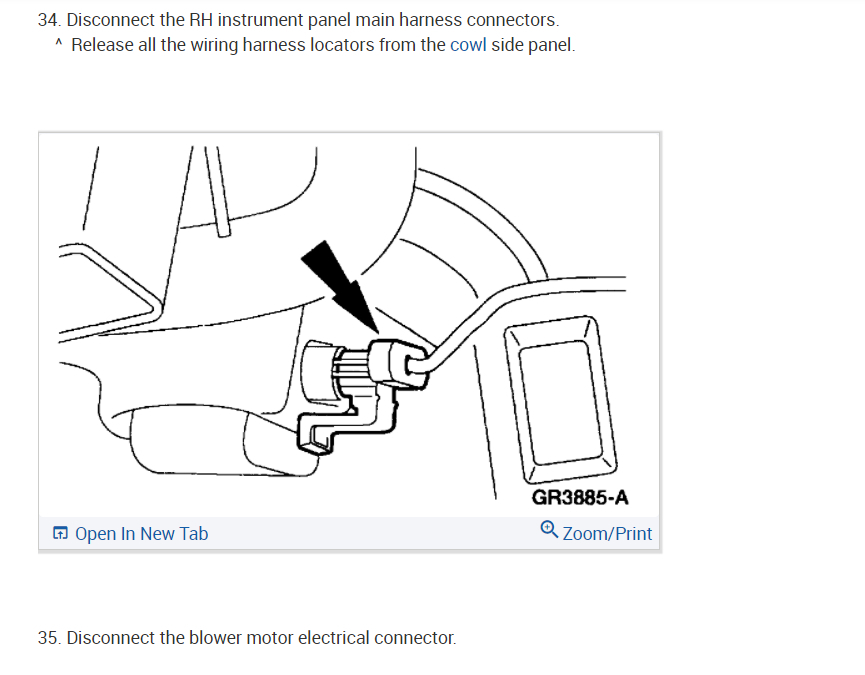 34. Disconnect the RH instrument panel main harness connectors.
^ Release all the wiring harness locators from the cowl side panel.

GR3885-A

Open In New Tab

Zoom/Print

35. Disconnect the blower motor electrical connector.