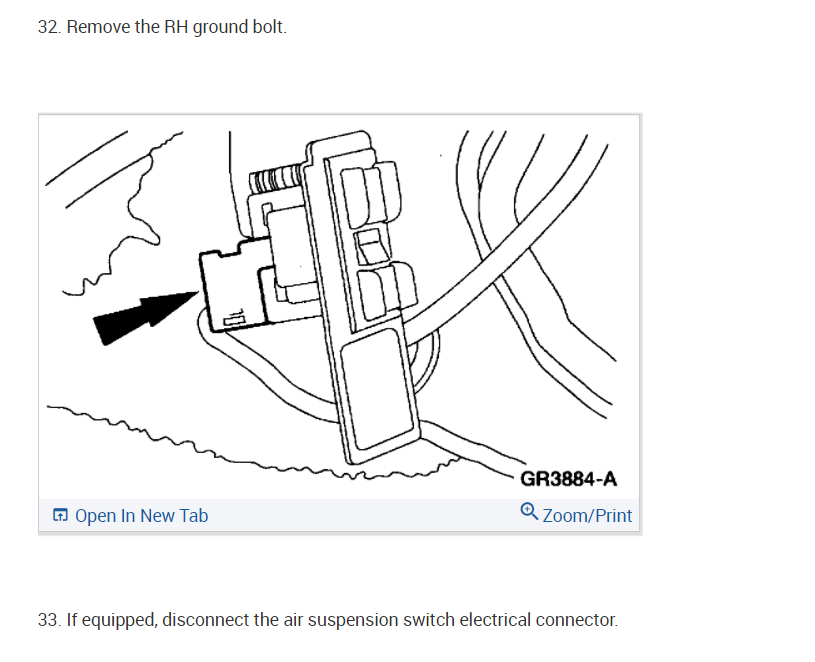 32. Remove the RH ground bolt.

GR3884-A

Open In New Tab

Zoom/Print

33. If equipped, disconnect the air suspension switch electrical connector.