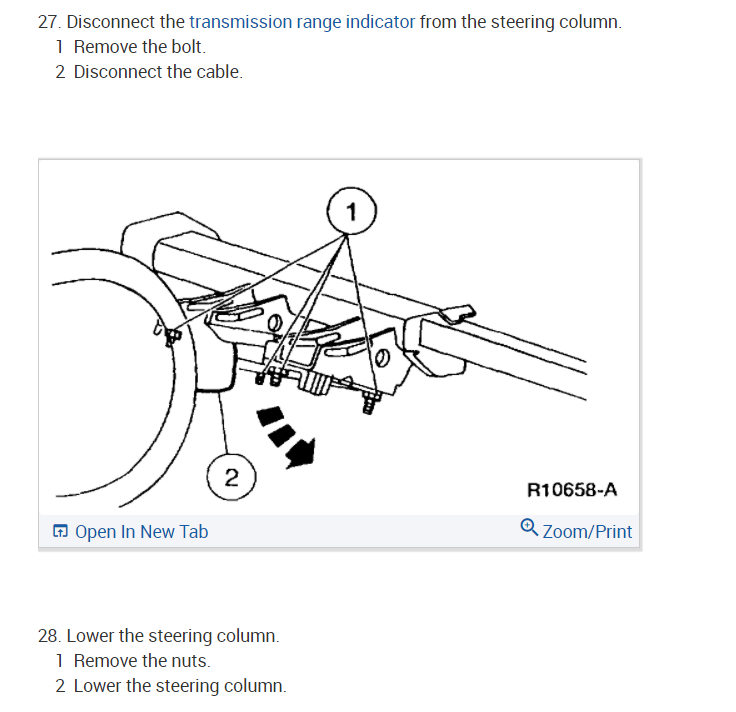 27. Disconnect the transmission range indicator from the steering column.
1 Remove the bolt.
2 Disconnect the cable.

1

2

R10658-A

Open In New Tab

Zoom/Print

28. Lower the steering column.
1 Remove the nuts.
2 Lower the steering column.