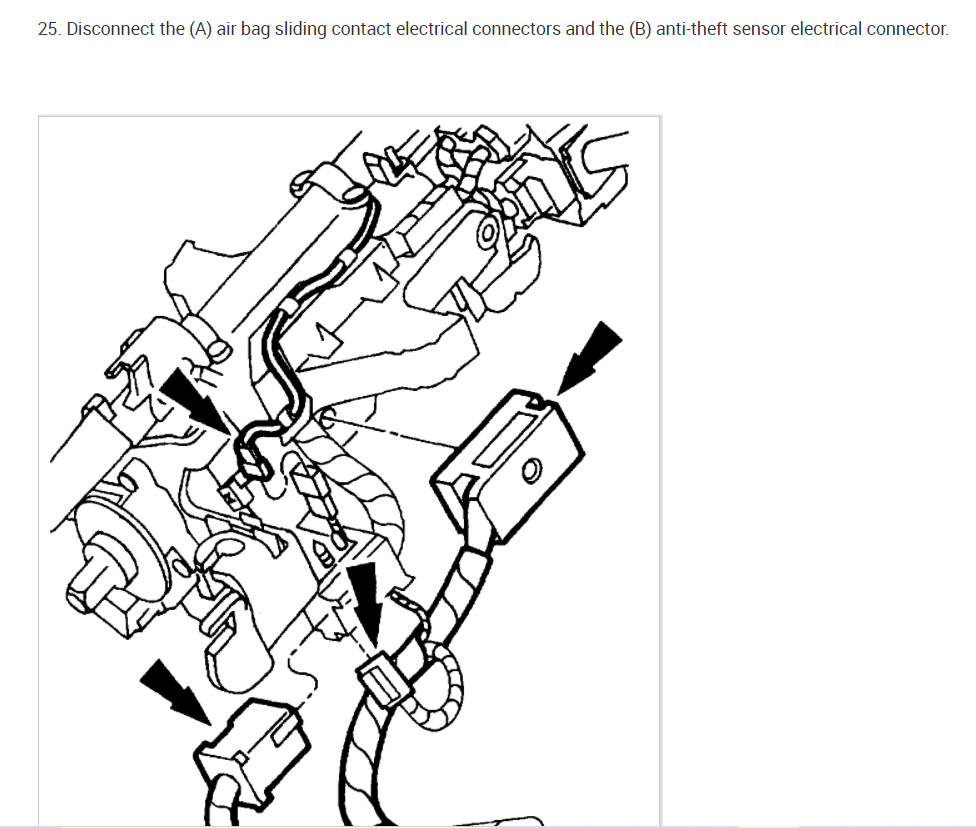 25. Disconnect the (A) air bag sliding contact electrical connectors and the (B) anti-theft sensor electrical connector.