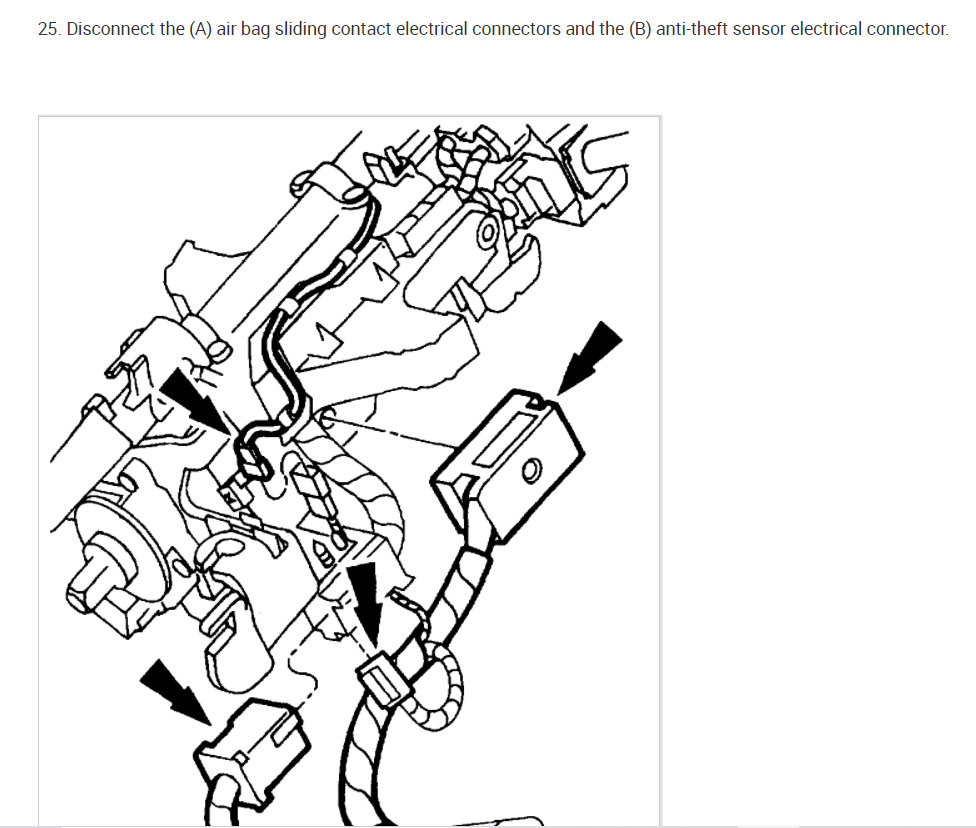 25. Disconnect the (A) air bag sliding contact electrical connectors and the (B) anti-theft sensor electrical connector.