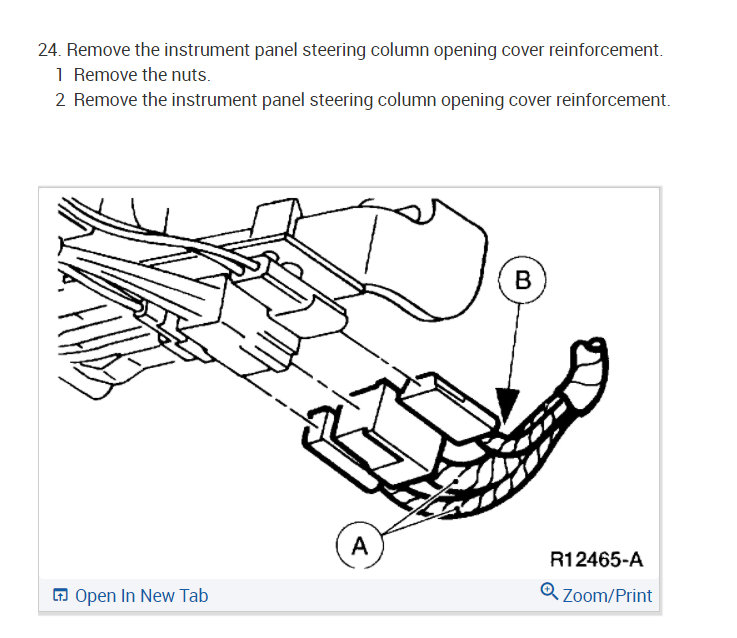 24. Remove the instrument panel steering column opening cover reinforcement.
1 Remove the nuts.
2 Remove the instrument panel steering column opening cover reinforcement.

B

A

R12465-A

Open In New Tab

Zoom/Print