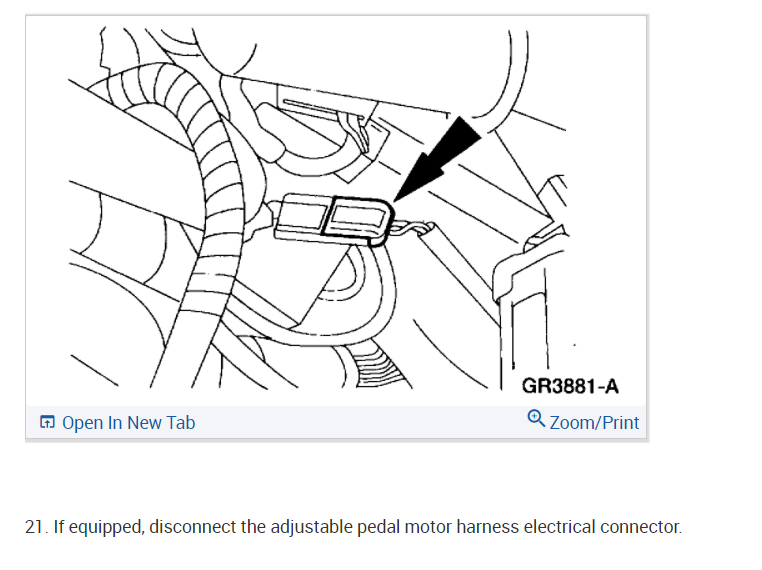 GR3881-A

Open In New Tab

Zoom/Print

21. If equipped, disconnect the adjustable pedal motor harness electrical connector.