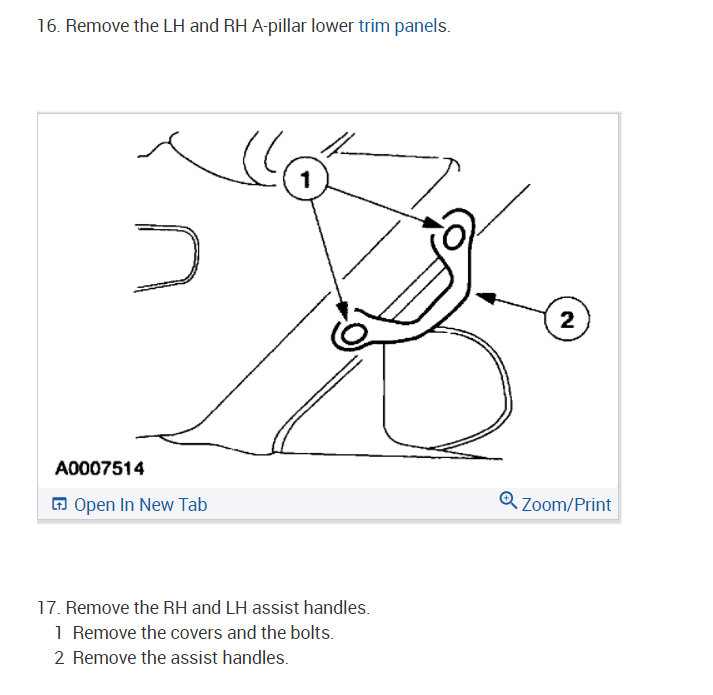 16. Remove the LH and RH A-pillar lower trim panels.

1

2

A0007514

Open In New Tab

Zoom/Print

17. Remove the RH and LH assist handles.

1 Remove the covers and the bolts.

2 Remove the assist handles.