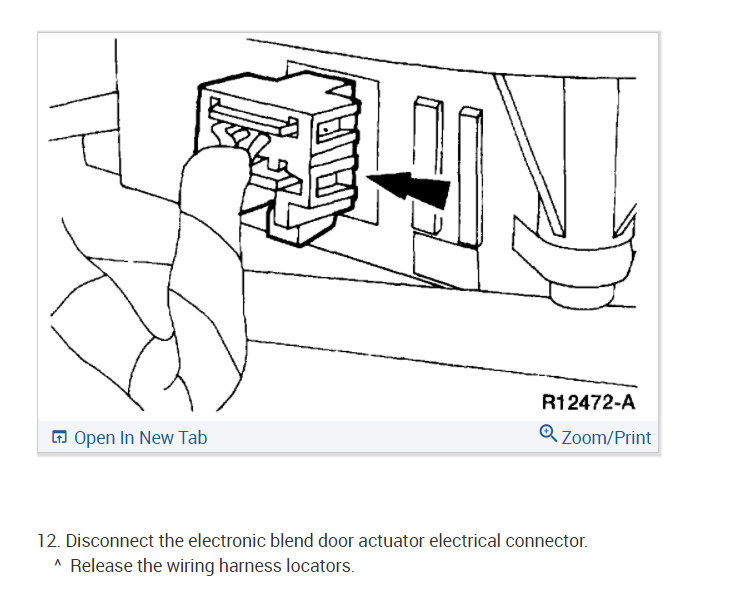 R12472-A

Open In New Tab

Zoom/Print

12. Disconnect the electronic blend door actuator electrical connector.

^ Release the wiring harness locators.