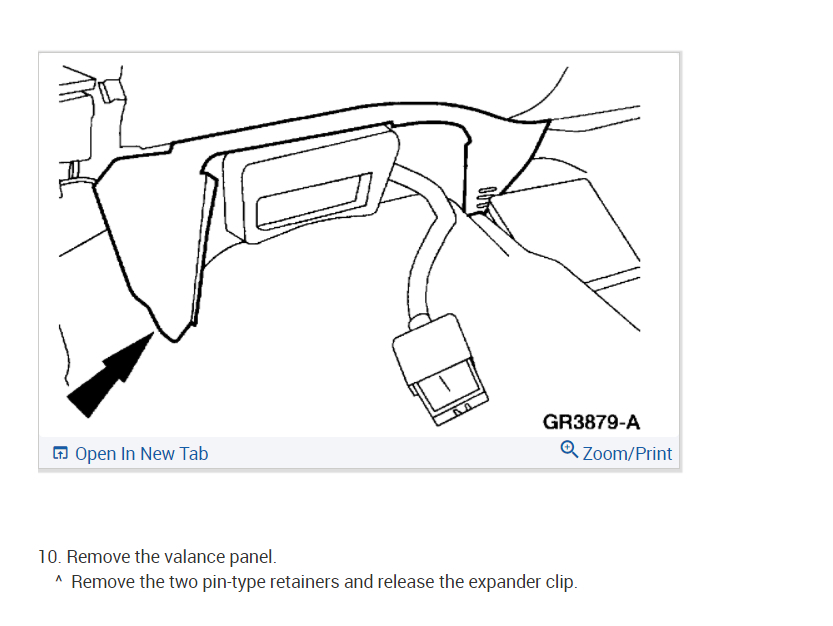 GR3879-A

Open In New Tab

Zoom/Print

10. Remove the valance panel.

^ Remove the two pin-type retainers and release the expander clip.