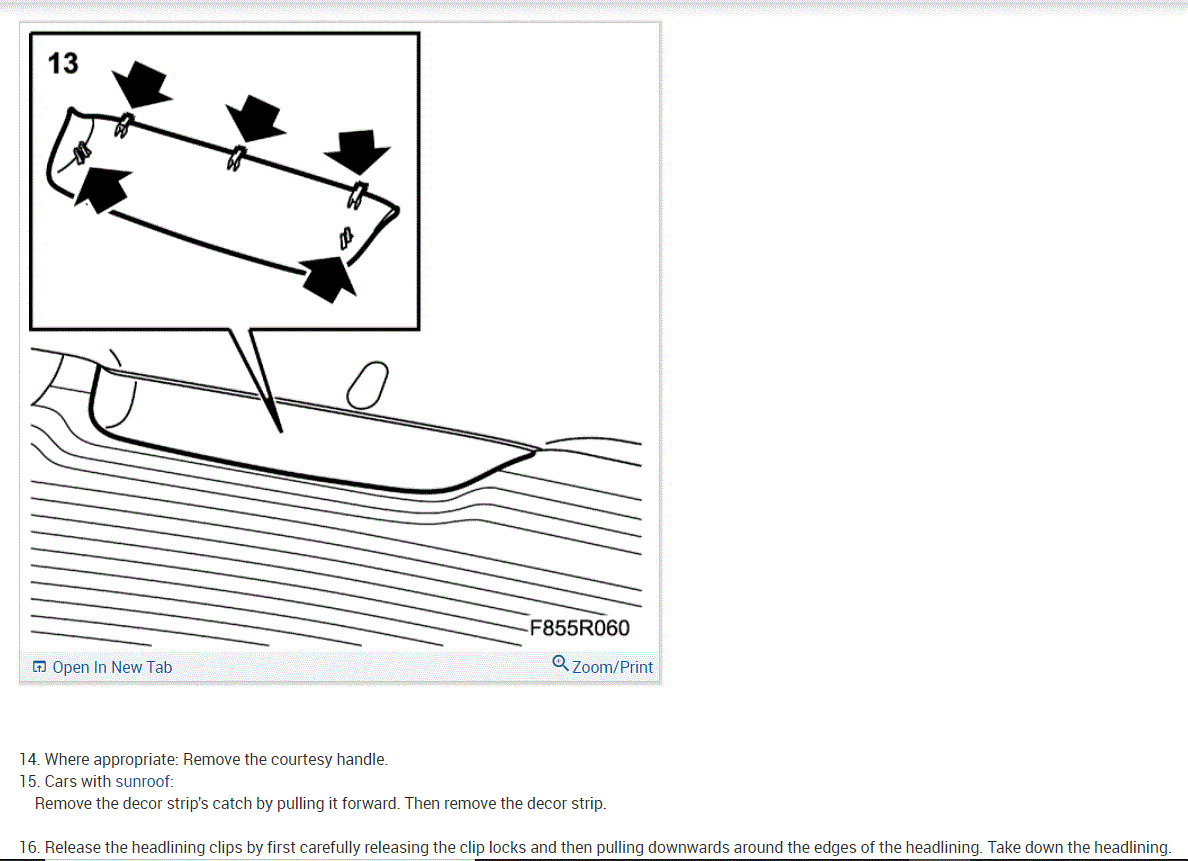 13

F855R060

Open In New Tab

Zoom/Print

14. Where appropriate: Remove the courtesy handle.
15. Cars with sunroof:
Remove the decor strip's catch by pulling it forward. Then remove the decor strip.

16. Release the headlining clips by first carefully releasing the clip locks and then pulling downwards around the edges of the headlining. Take down the headlining.