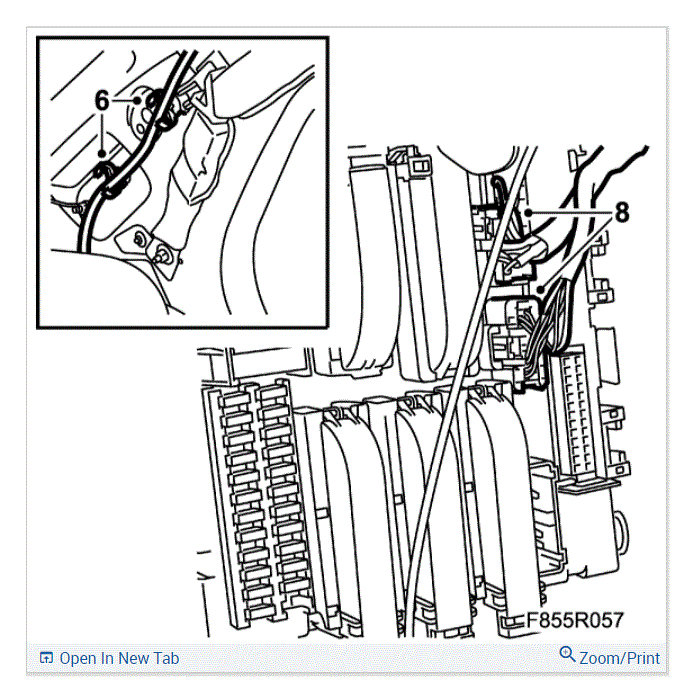 6

8

F855R057

Open In New Tab

Zoom/Print