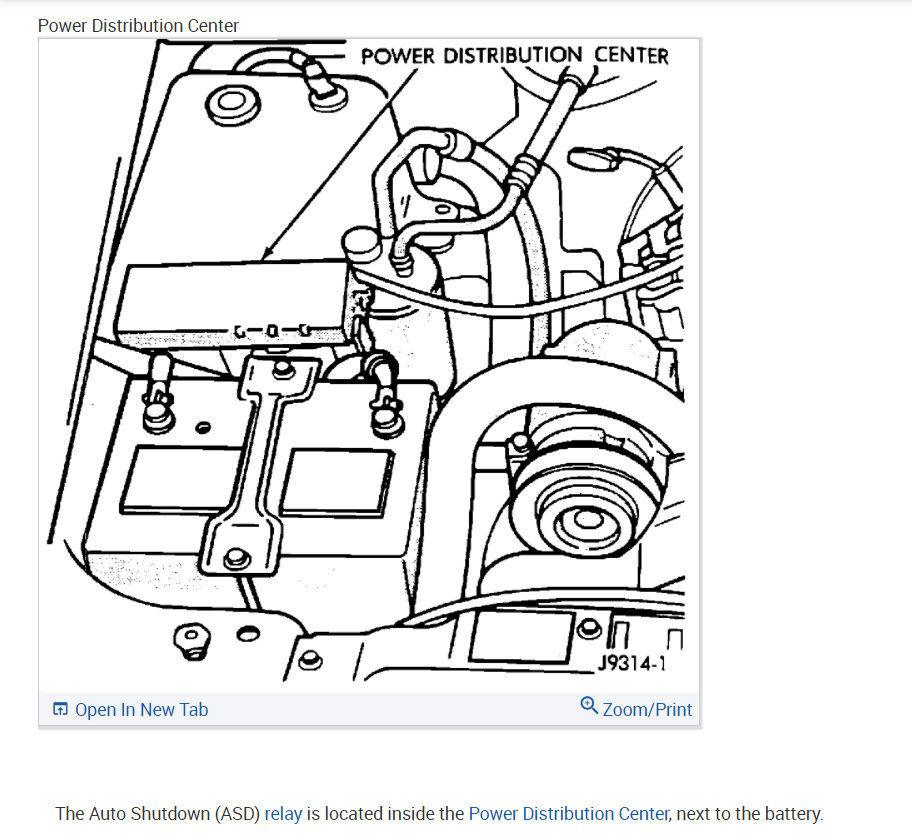 Power Distribution Center

POWER DISTRIBUTION CENTER

J9314-1

Open In New Tab

Zoom/Print

The Auto Shutdown (ASD) relay is located inside the Power Distribution Center, next to the battery.