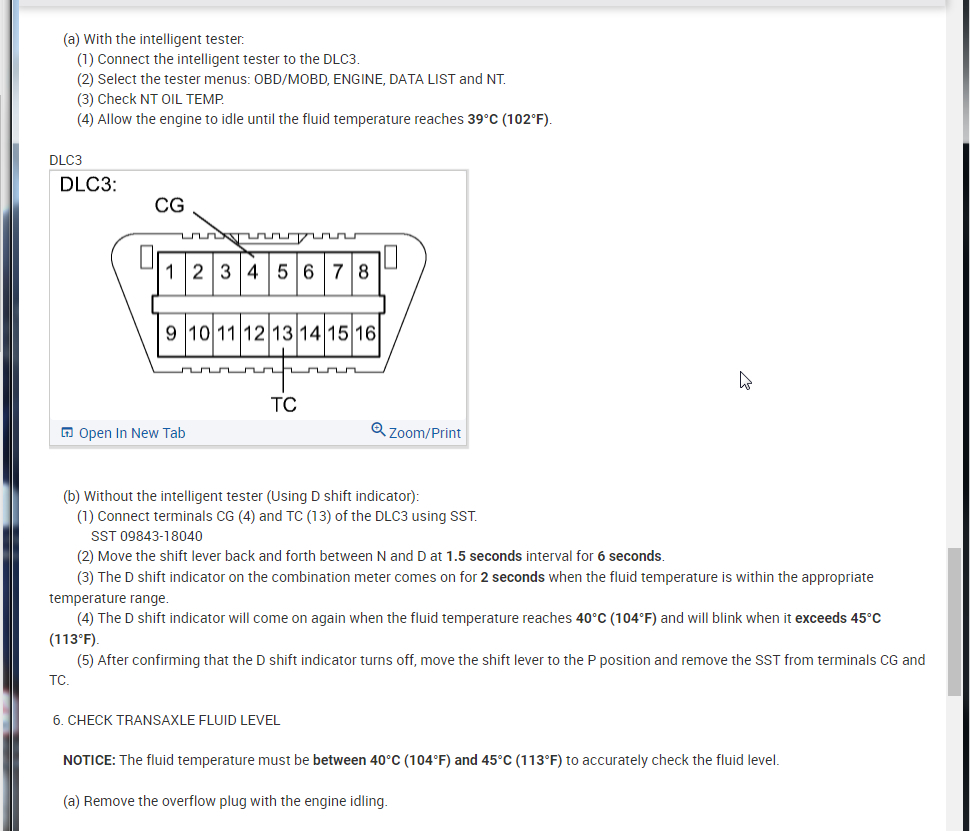 (a) With the intelligent tester:
(1) Connect the intelligent tester to the DLC3.
(2) Select the tester menus: OBD/MOBD, ENGINE, DATA LIST and NT.
(3) Check NT OIL TEMP.
(4) Allow the engine to idle until the fluid temperature reaches 39°C (102°F).

DLC3

DLC3:

CG

1 2 3 4 5 6 7 8

9 10 11 12 13 14 15 16

TC

Open In New Tab

Zoom/Print

(b) Without the intelligent tester (Using D shift indicator):
(1) Connect terminals CG (4) and TC (13) of the DLC3 using SST.
SST 09843-18040
(2) Move the shift lever back and forth between N and D at 1.5 seconds interval for 6 seconds.
(3) The D shift indicator on the combination meter comes on for 2 seconds when the fluid temperature is within the appropriate temperature range.
(4) The D shift indicator will come on again when the fluid temperature reaches 40°C (104°F) and will blink when it exceeds 45°C (113°F).
(5) After confirming that the D shift indicator turns off, move the shift lever to the P position and remove the SST from terminals CG and TC.

6. CHECK TRANSAXLE FLUID LEVEL

NOTICE: The fluid temperature must be between 40°C (104°F) and 45°C (113°F) to accurately check the fluid level.

(a) Remove the overflow plug with the engine idling.