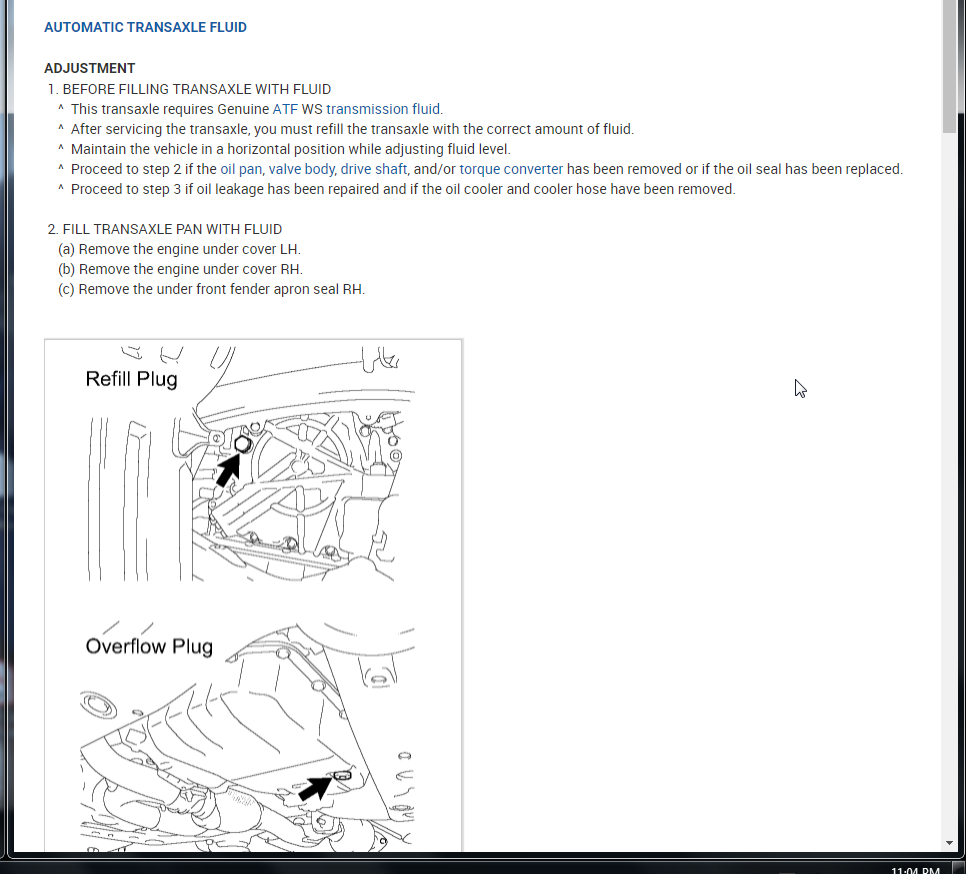 AUTOMATIC TRANSAXLE FLUID

ADJUSTMENT
1. BEFORE FILLING TRANSAXLE WITH FLUID
^ This transaxle requires Genuine ATF WS transmission fluid.
^ After servicing the transaxle, you must refill the transaxle with the correct amount of fluid.
^ Maintain the vehicle in a horizontal position while adjusting fluid level.
^ Proceed to step 2 if the oil pan, valve body, drive shaft, and/or torque converter has been removed or if the oil seal has been replaced.
^ Proceed to step 3 if oil leakage has been repaired and if the oil cooler and cooler hose have been removed.

2. FILL TRANSAXLE PAN WITH FLUID
(a) Remove the engine under cover LH.
(b) Remove the engine under cover RH.
(c) Remove the under front fender apron seal RH.

Refill Plug

Overflow Plug

11:04 PM