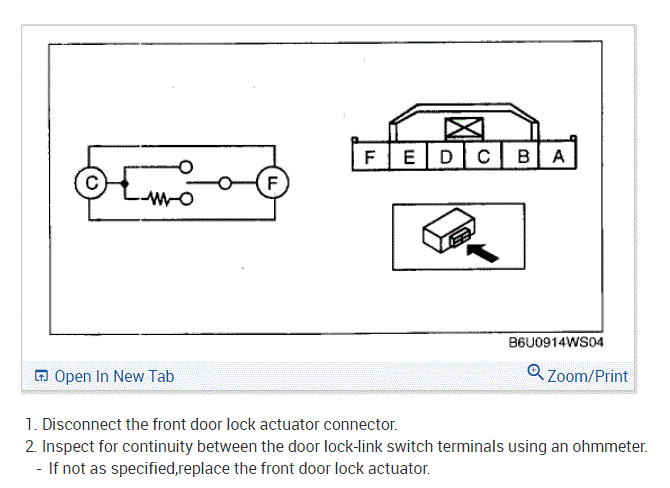 C

F

F E D C B A

B6U0914WS04

Open In New Tab

Zoom/Print

1. Disconnect the front door lock actuator connector.
2. Inspect for continuity between the door lock-link switch terminals using an ohmmeter.
- If not as specified,replace the front door lock actuator.