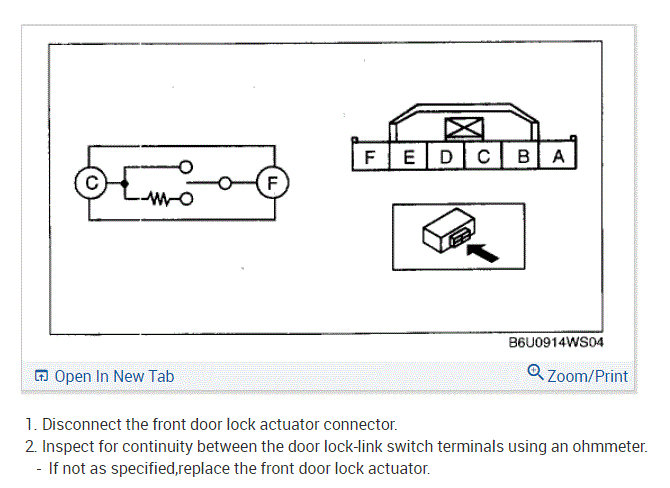 C
F
F E D C B A
B6U0914WS04
Open In New Tab
Zoom/Print

1. Disconnect the front door lock actuator connector.
2. Inspect for continuity between the door lock-link switch terminals using an ohmmeter.
- If not as specified,replace the front door lock actuator.