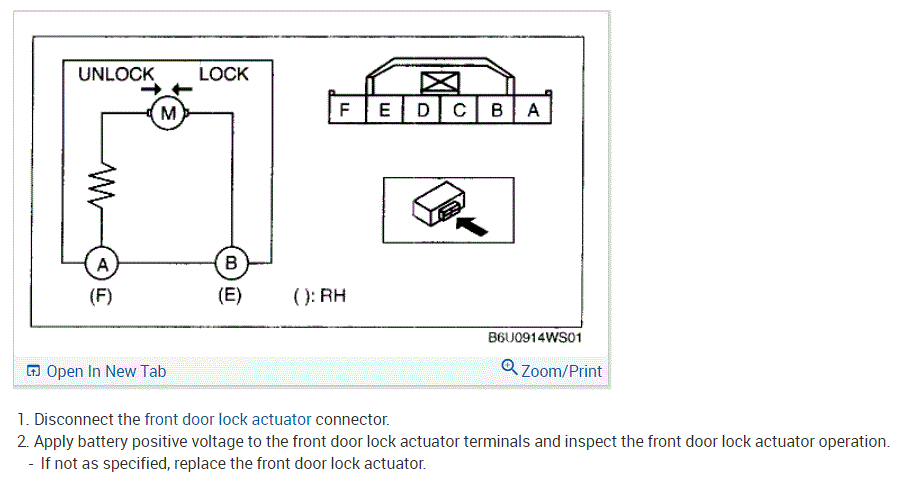 UNLOCK LOCK

M

A

B

(F)

(E)

( ): RH

F E D C B A

B6U0914WS01

Open In New Tab

Zoom/Print

1. Disconnect the front door lock actuator connector.
2. Apply battery positive voltage to the front door lock actuator terminals and inspect the front door lock actuator operation.
- If not as specified, replace the front door lock actuator.