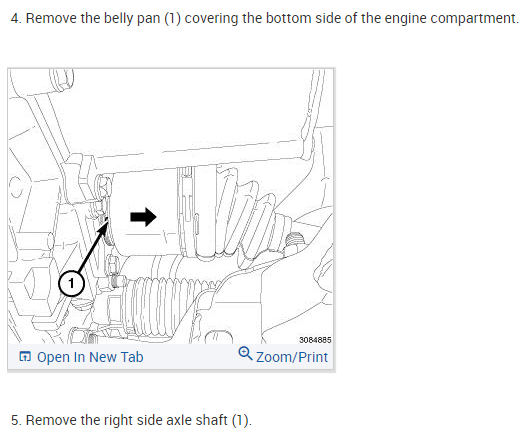 4. Remove the belly pan (1) covering the bottom side of the engine compartment.

1

3084885

Open In New Tab

Zoom/Print

5. Remove the right side axle shaft (1).