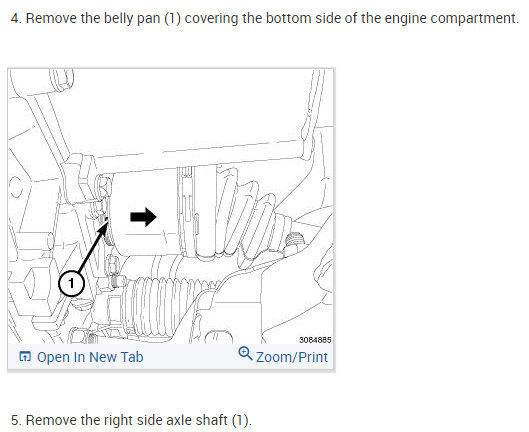 4. Remove the belly pan (1) covering the bottom side of the engine compartment.

1

3084885

Open In New Tab

Zoom/Print

5. Remove the right side axle shaft (1).