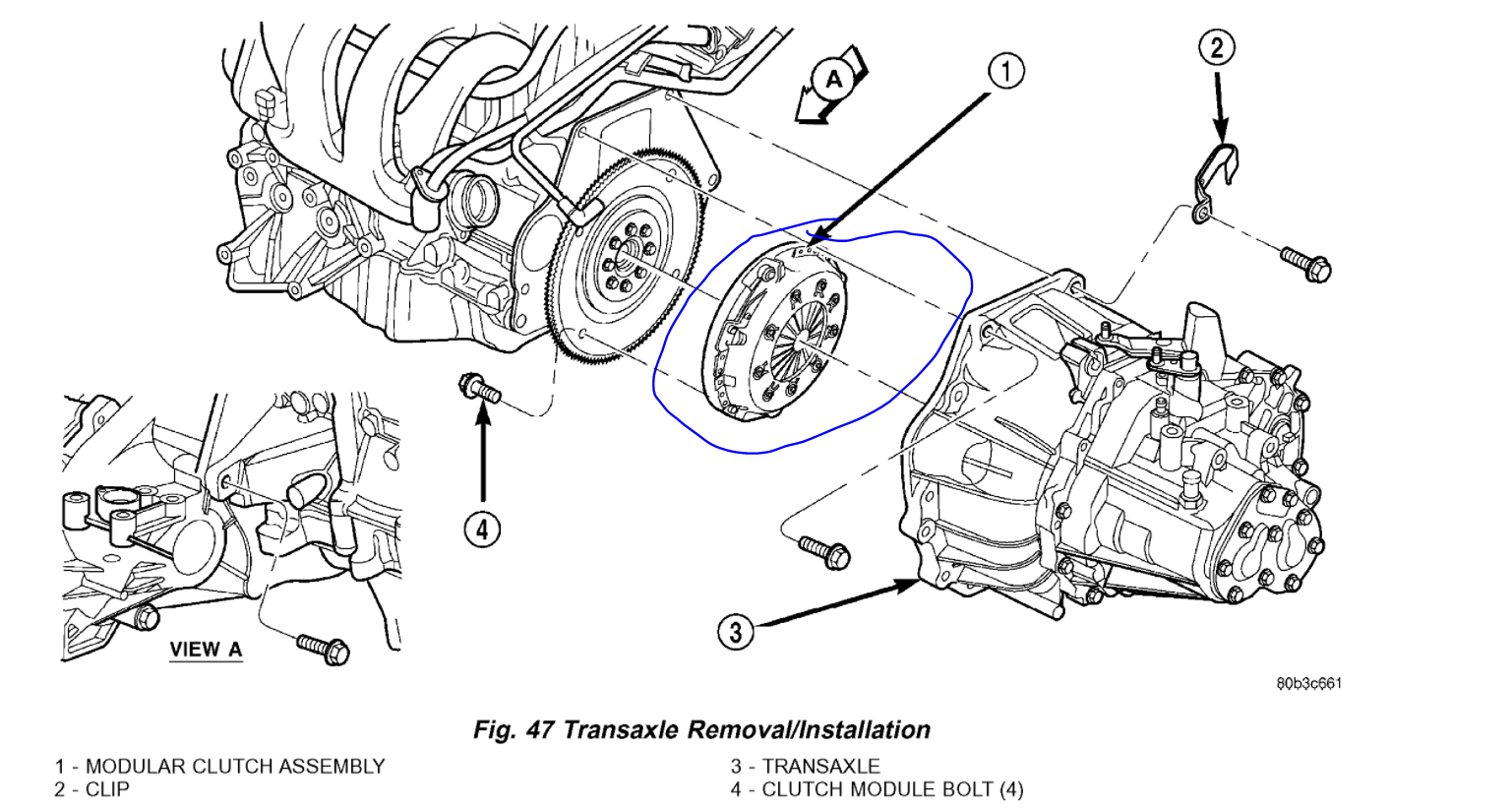 A

1

2

4

3

VIEW A

80b3c661

Fig. 47 Transaxle Removal/Installation

1 - MODULAR CLUTCH ASSEMBLY
2 - CLIP

3 - TRANSAXLE
4 - CLUTCH MODULE BOLT (4)