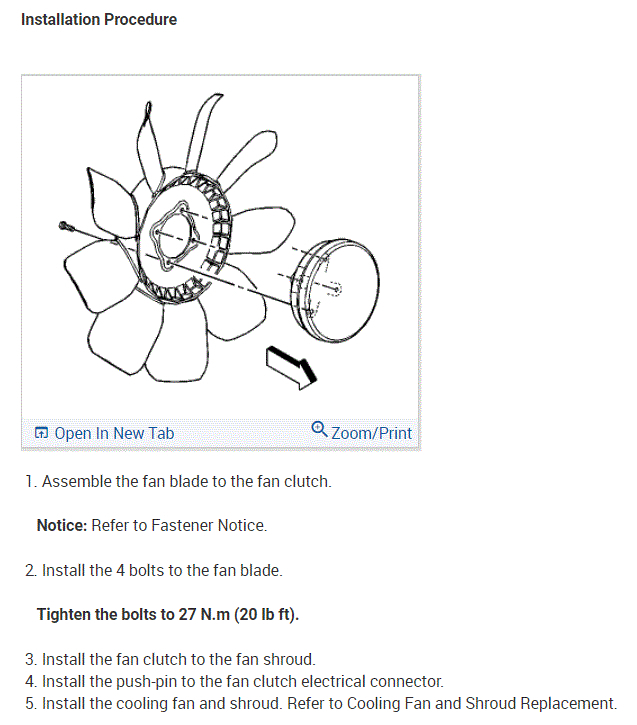 Installation Procedure

Open In New Tab

Zoom/Print

1. Assemble the fan blade to the fan clutch.

Notice: Refer to Fastener Notice.

2. Install the 4 bolts to the fan blade.

Tighten the bolts to 27 N.m (20 lb ft).

3. Install the fan clutch to the fan shroud.
4. Install the push-pin to the fan clutch electrical connector.
5. Install the cooling fan and shroud. Refer to Cooling Fan and Shroud Replacement.