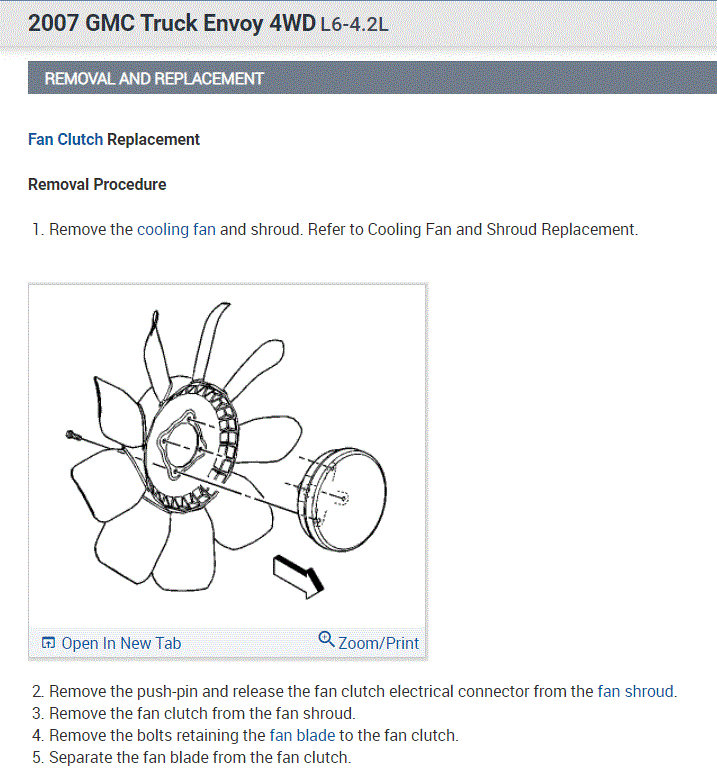 2007 GMC Truck Envoy 4WD L6-4.2L

REMOVAL AND REPLACEMENT

Fan Clutch Replacement

Removal Procedure

1. Remove the cooling fan and shroud. Refer to Cooling Fan and Shroud Replacement.

Open In New Tab
Zoom/Print

2. Remove the push-pin and release the fan clutch electrical connector from the fan shroud.
3. Remove the fan clutch from the fan shroud.
4. Remove the bolts retaining the fan blade to the fan clutch.
5. Separate the fan blade from the fan clutch.