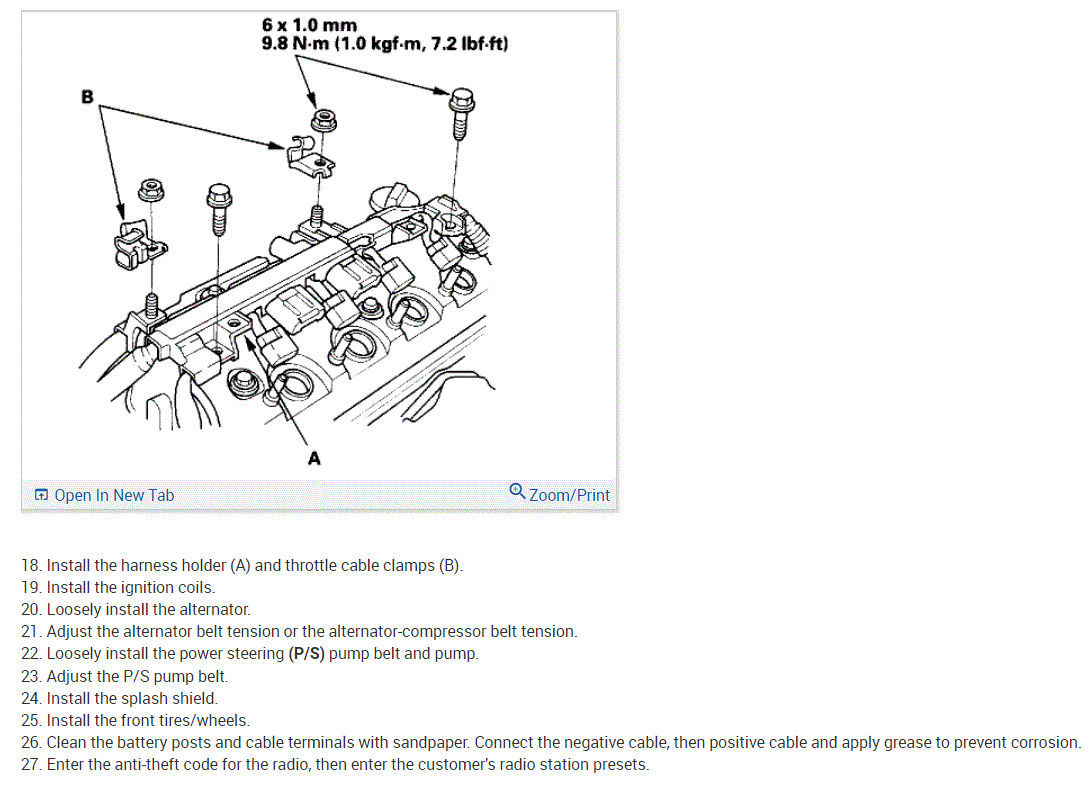 6 x 1.0 mm
9.8 N·m (1.0 kgf·m, 7.2 lbf·ft)

B

A

Open In New Tab

Zoom/Print

18. Install the harness holder (A) and throttle cable clamps (B).
19. Install the ignition coils.
20. Loosely install the alternator.
21. Adjust the alternator belt tension or the alternator-compressor belt tension.
22. Loosely install the power steering (P/S) pump belt and pump.
23. Adjust the P/S pump belt.
24. Install the splash shield.
25. Install the front tires/wheels.
26. Clean the battery posts and cable terminals with sandpaper. Connect the negative cable, then positive cable and apply grease to prevent corrosion.
27. Enter the anti-theft code for the radio, then enter the customer's radio station presets.