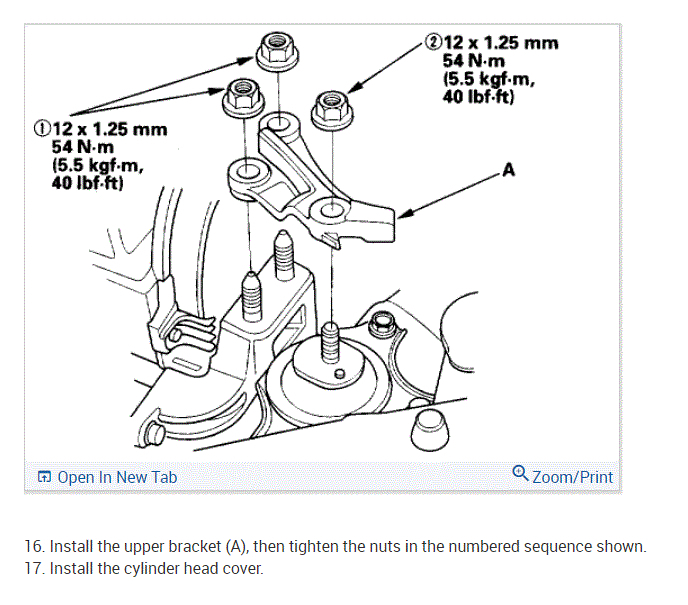 ②12 x 1.25 mm
54 N·m
(5.5 kgf·m,
40 lbf·ft)

①12 x 1.25 mm
54 N·m
(5.5 kgf·m,
40 lbf·ft)

A

Open In New Tab

Zoom/Print

16. Install the upper bracket (A), then tighten the nuts in the numbered sequence shown.
17. Install the cylinder head cover.