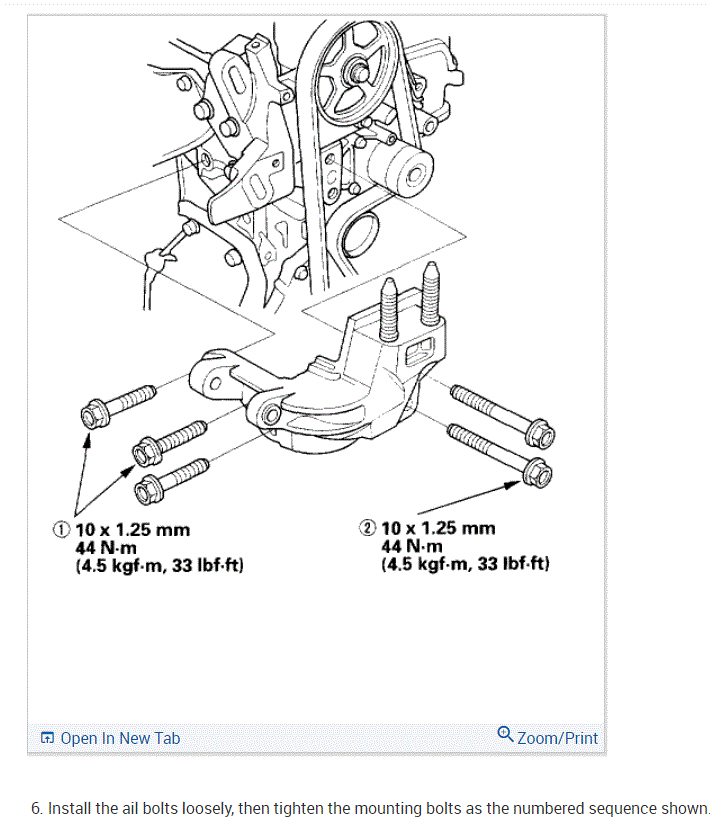 ① 10 x 1.25 mm
44 N·m
(4.5 kgf·m, 33 lbf·ft)

② 10 x 1.25 mm
44 N·m
(4.5 kgf·m, 33 lbf·ft)

Open In New Tab

Zoom/Print

6. Install the ail bolts loosely, then tighten the mounting bolts as the numbered sequence shown.