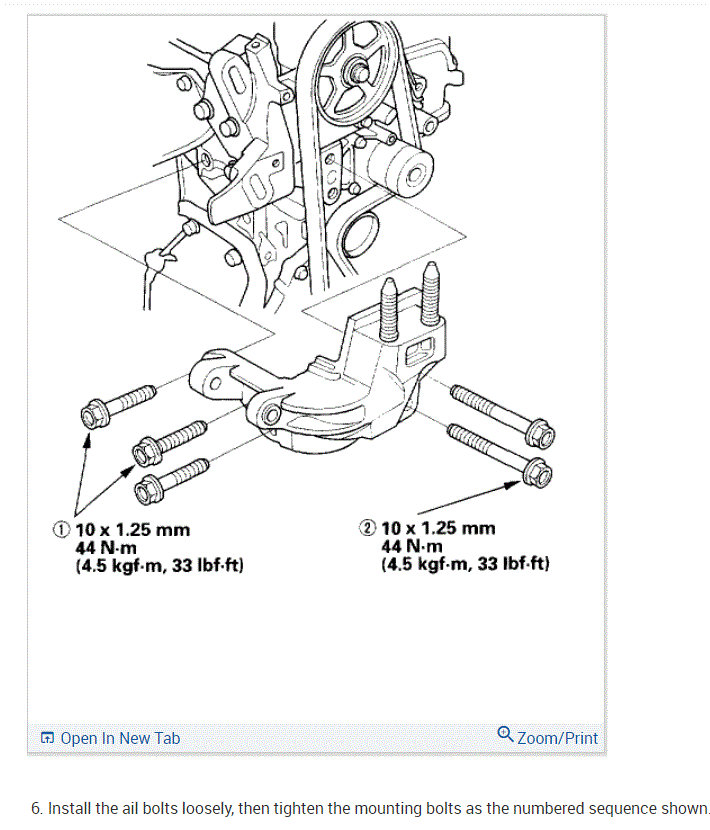 ① 10 x 1.25 mm
44 N·m
(4.5 kgf·m, 33 lbf·ft)

② 10 x 1.25 mm
44 N·m
(4.5 kgf·m, 33 lbf·ft)

Open In New Tab

Zoom/Print

6. Install the ail bolts loosely, then tighten the mounting bolts as the numbered sequence shown.