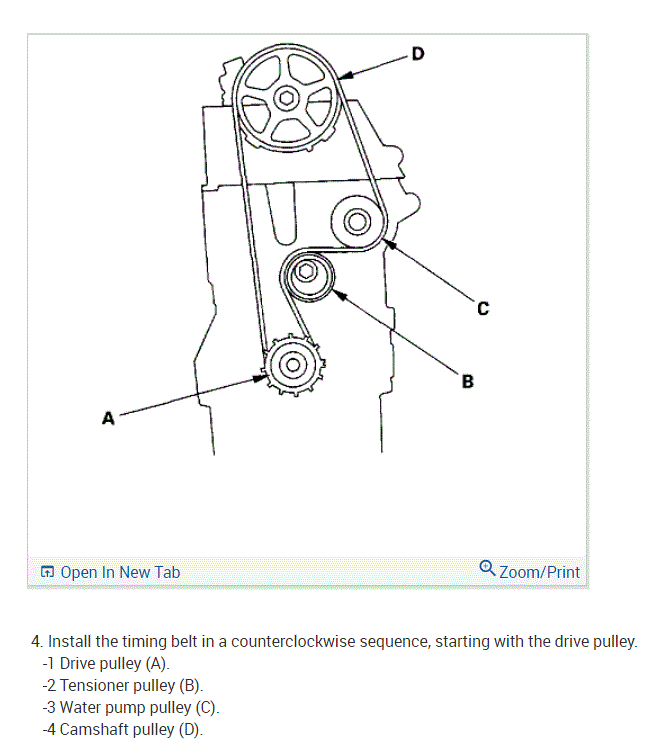 D

C

B

A

Open In New Tab

Zoom/Print

4. Install the timing belt in a counterclockwise sequence, starting with the drive pulley.
-1 Drive pulley (A).
-2 Tensioner pulley (B).
-3 Water pump pulley (C).
-4 Camshaft pulley (D).