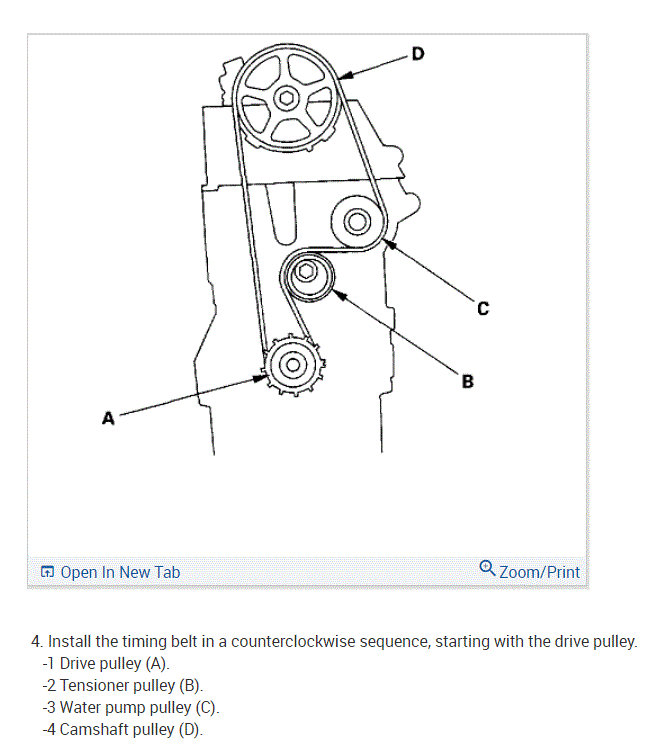 D

C

B

A

Open In New Tab

Zoom/Print

4. Install the timing belt in a counterclockwise sequence, starting with the drive pulley.
-1 Drive pulley (A).
-2 Tensioner pulley (B).
-3 Water pump pulley (C).
-4 Camshaft pulley (D).