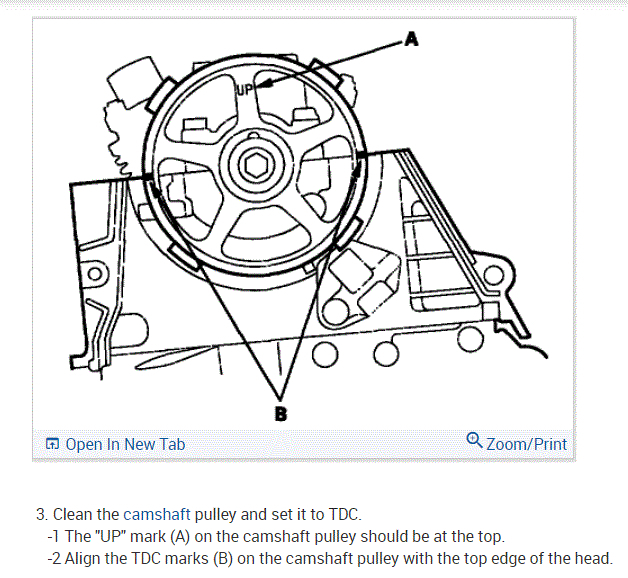 A

UP

B

Open In New Tab

Zoom/Print

3. Clean the camshaft pulley and set it to TDC.
-1 The "UP" mark (A) on the camshaft pulley should be at the top.
-2 Align the TDC marks (B) on the camshaft pulley with the top edge of the head.