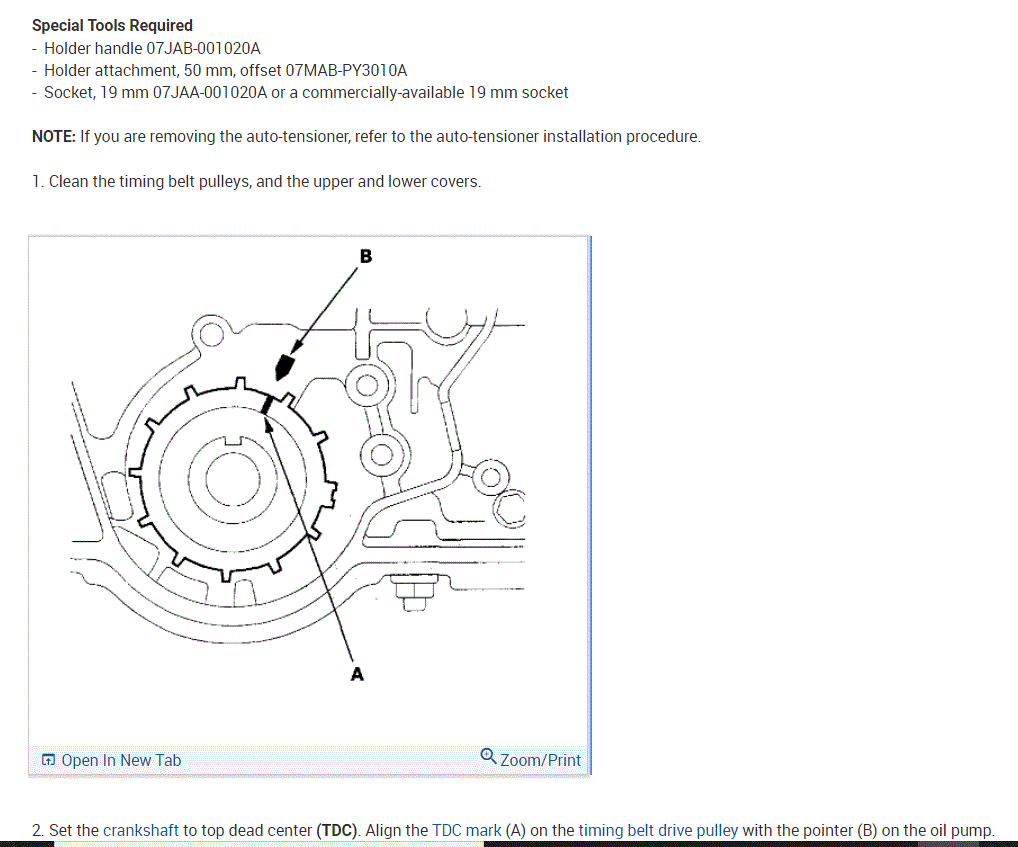 **Special Tools Required**
- Holder handle 07JAB-001020A
- Holder attachment, 50 mm, offset 07MAB-PY3010A
- Socket, 19 mm 07JAA-001020A or a commercially-available 19 mm socket

**NOTE:** If you are removing the auto-tensioner, refer to the auto-tensioner installation procedure.

1. Clean the timing belt pulleys, and the upper and lower covers.

B

A

Open In New Tab

Zoom/Print

2. Set the crankshaft to top dead center **(TDC)**. Align the TDC mark (A) on the timing belt drive pulley with the pointer (B) on the oil pump.