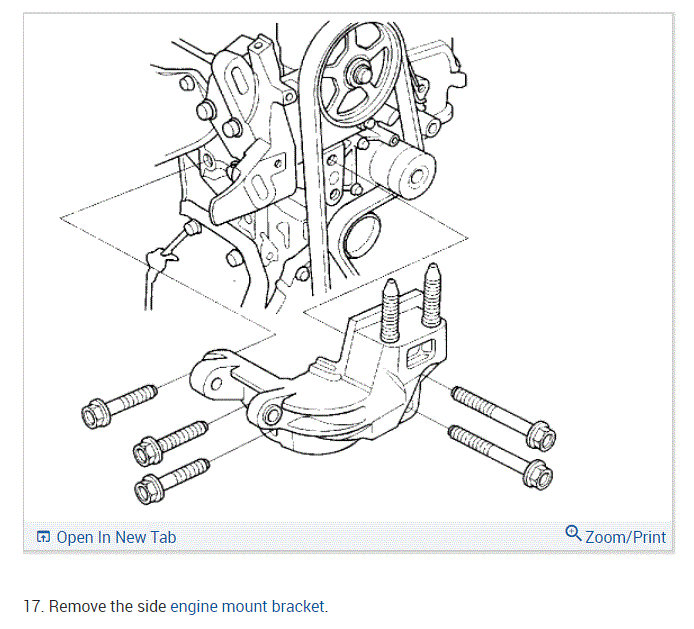 Open In New Tab

Zoom/Print

17. Remove the side engine mount bracket.