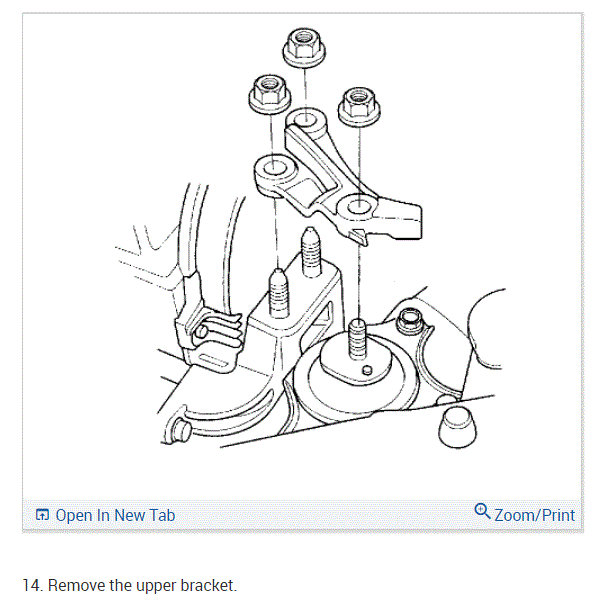 Open In New Tab

Zoom/Print

14. Remove the upper bracket.