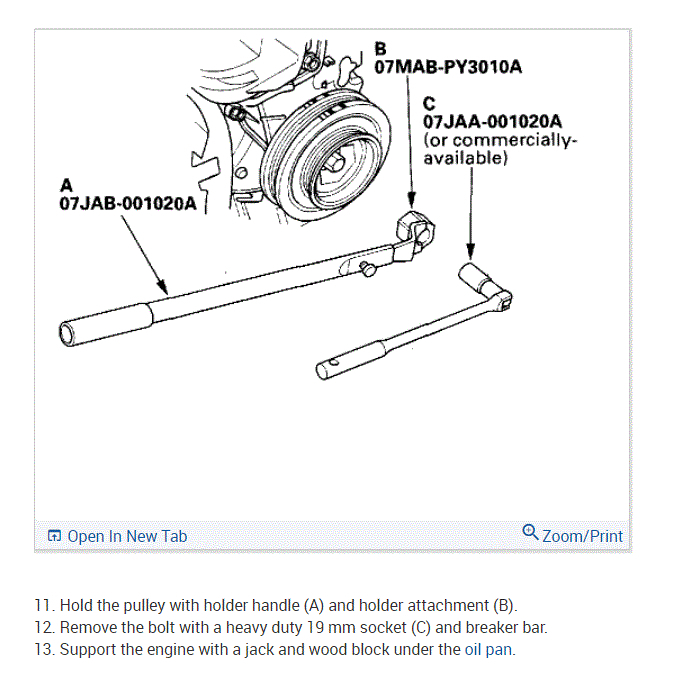 B
07MAB-PY3010A

C
07JAA-001020A
(or commercially-available)

A
07JAB-001020A

Open In New Tab

Zoom/Print

11. Hold the pulley with holder handle (A) and holder attachment (B).
12. Remove the bolt with a heavy duty 19 mm socket (C) and breaker bar.
13. Support the engine with a jack and wood block under the oil pan.