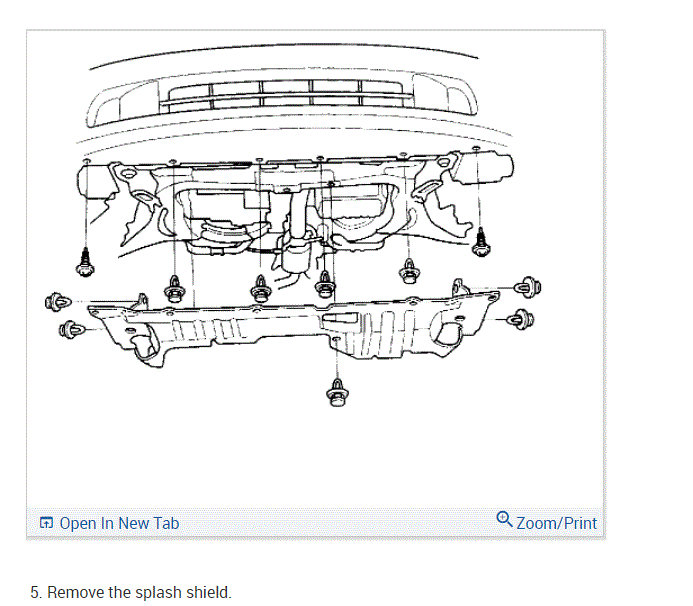 Open In New Tab

Zoom/Print

5. Remove the splash shield.