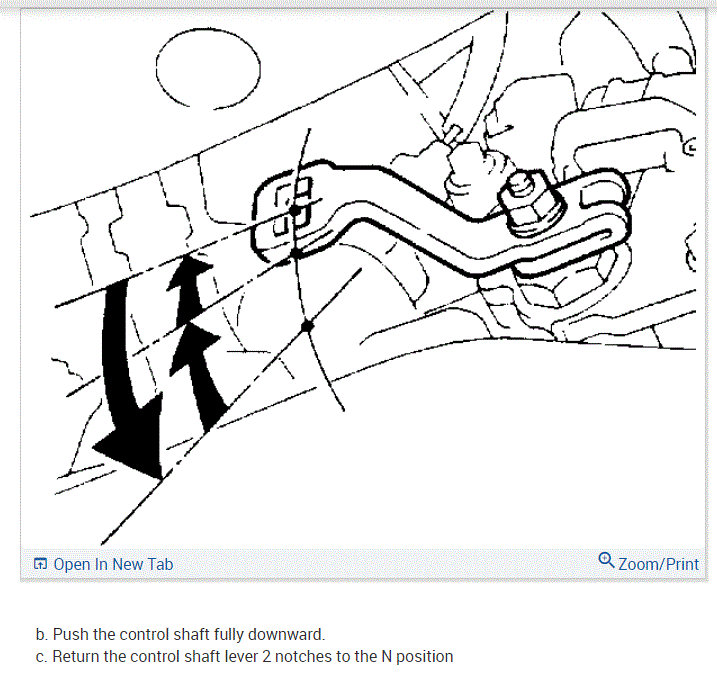 Open In New Tab

Zoom/Print

b. Push the control shaft fully downward.
c. Return the control shaft lever 2 notches to the N position