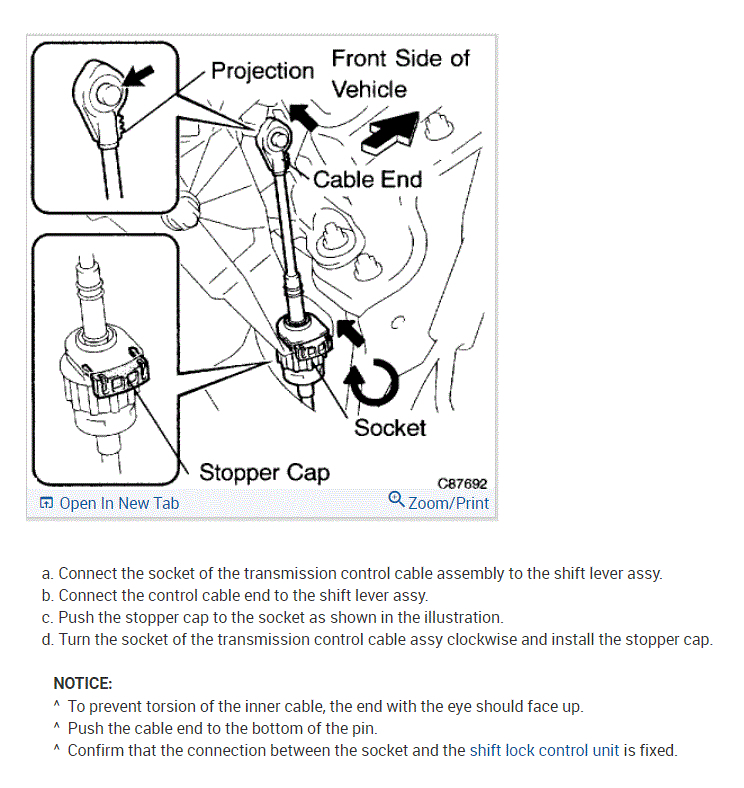 Projection

Front Side of Vehicle

Cable End

Socket

Stopper Cap

C87692

Open In New Tab

Zoom/Print

a. Connect the socket of the transmission control cable assembly to the shift lever assy.
b. Connect the control cable end to the shift lever assy.
c. Push the stopper cap to the socket as shown in the illustration.
d. Turn the socket of the transmission control cable assy clockwise and install the stopper cap.

NOTICE:
^ To prevent torsion of the inner cable, the end with the eye should face up.
^ Push the cable end to the bottom of the pin.
^ Confirm that the connection between the socket and the shift lock control unit is fixed.