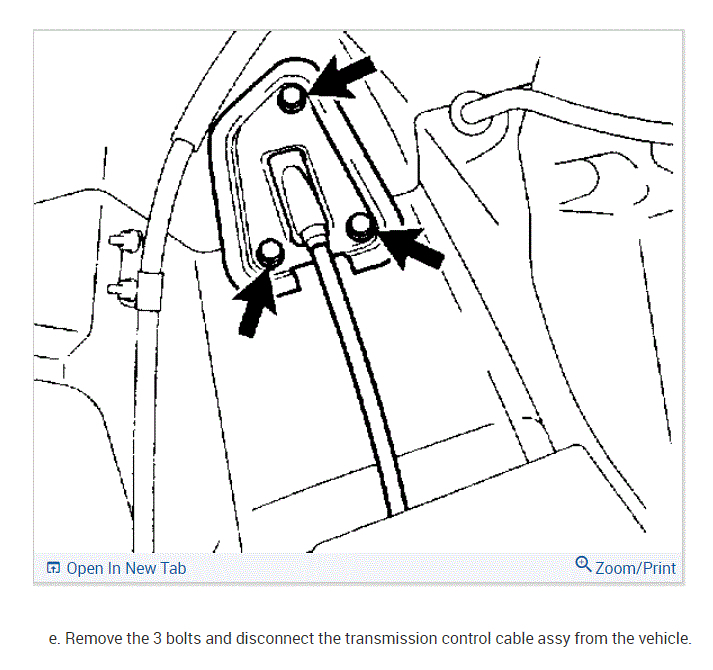 Open In New Tab

Zoom/Print

e. Remove the 3 bolts and disconnect the transmission control cable assy from the vehicle.