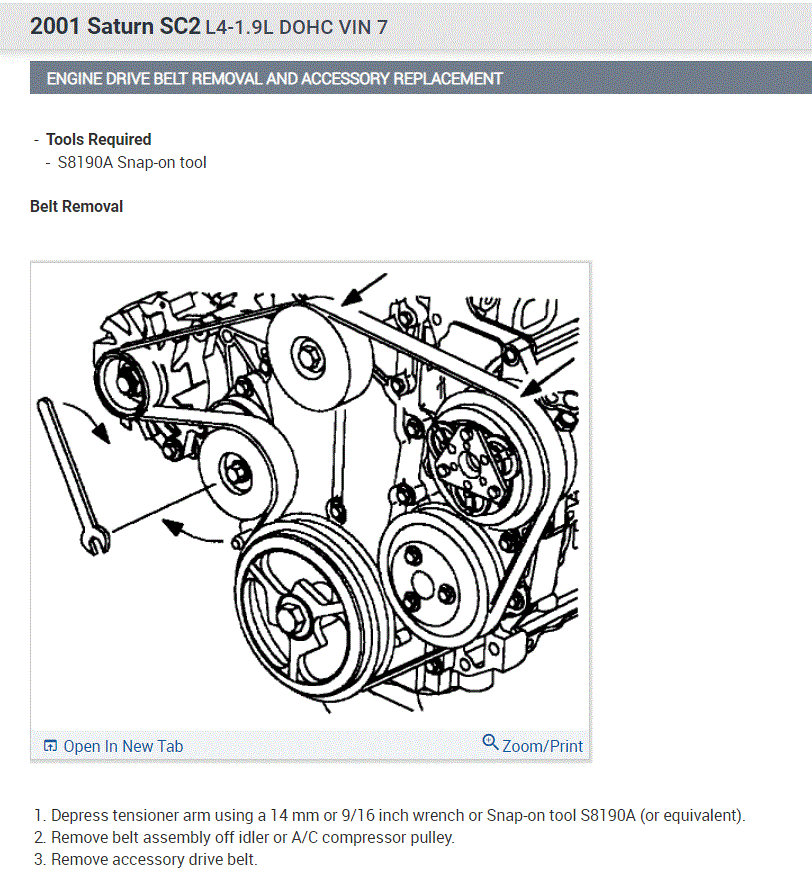 2001 Saturn SC2 L4-1.9L DOHC VIN 7

ENGINE DRIVE BELT REMOVAL AND ACCESSORY REPLACEMENT

- Tools Required
  - S8190A Snap-on tool

Belt Removal

Open In New Tab

Zoom/Print

1. Depress tensioner arm using a 14 mm or 9/16 inch wrench or Snap-on tool S8190A (or equivalent).
2. Remove belt assembly off idler or A/C compressor pulley.
3. Remove accessory drive belt.