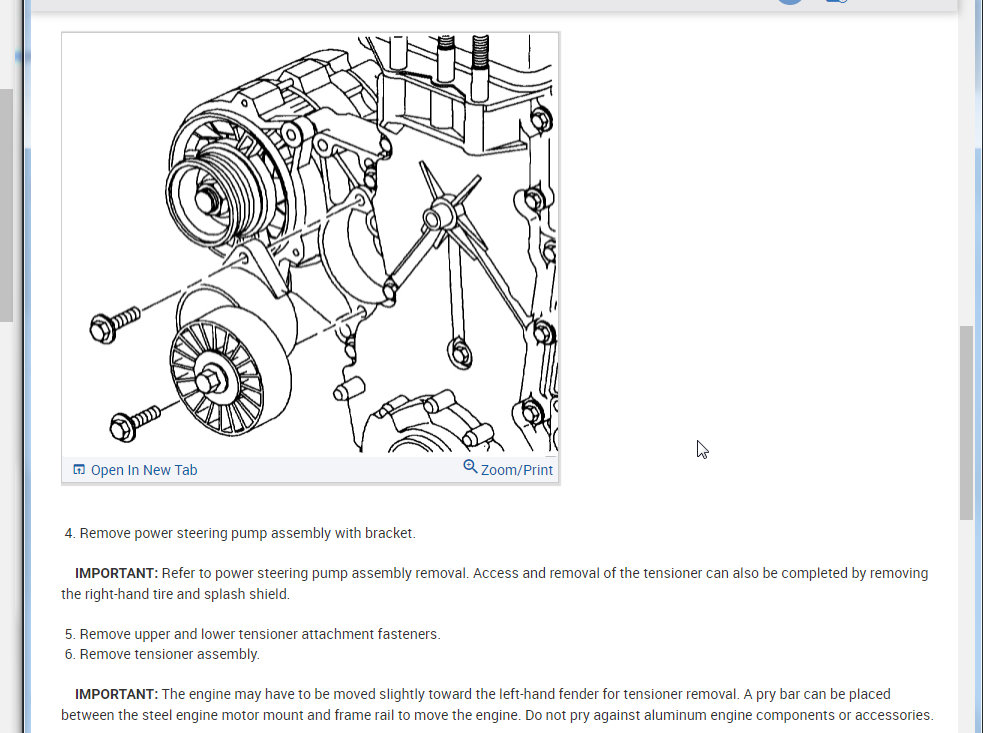 Open In New Tab
Zoom/Print

4. Remove power steering pump assembly with bracket.

IMPORTANT: Refer to power steering pump assembly removal. Access and removal of the tensioner can also be completed by removing the right-hand tire and splash shield.

5. Remove upper and lower tensioner attachment fasteners.
6. Remove tensioner assembly.

IMPORTANT: The engine may have to be moved slightly toward the left-hand fender for tensioner removal. A pry bar can be placed between the steel engine motor mount and frame rail to move the engine. Do not pry against aluminum engine components or accessories.