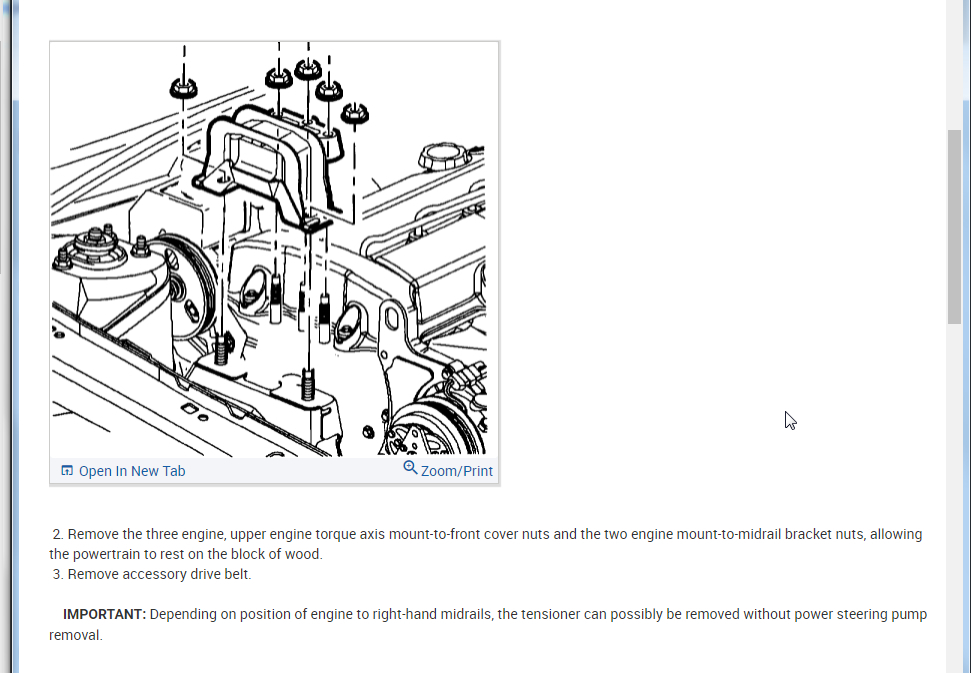 Open In New Tab
Zoom/Print

2. Remove the three engine, upper engine torque axis mount-to-front cover nuts and the two engine mount-to-midrail bracket nuts, allowing the powertrain to rest on the block of wood.
3. Remove accessory drive belt.

IMPORTANT: Depending on position of engine to right-hand midrails, the tensioner can possibly be removed without power steering pump removal.