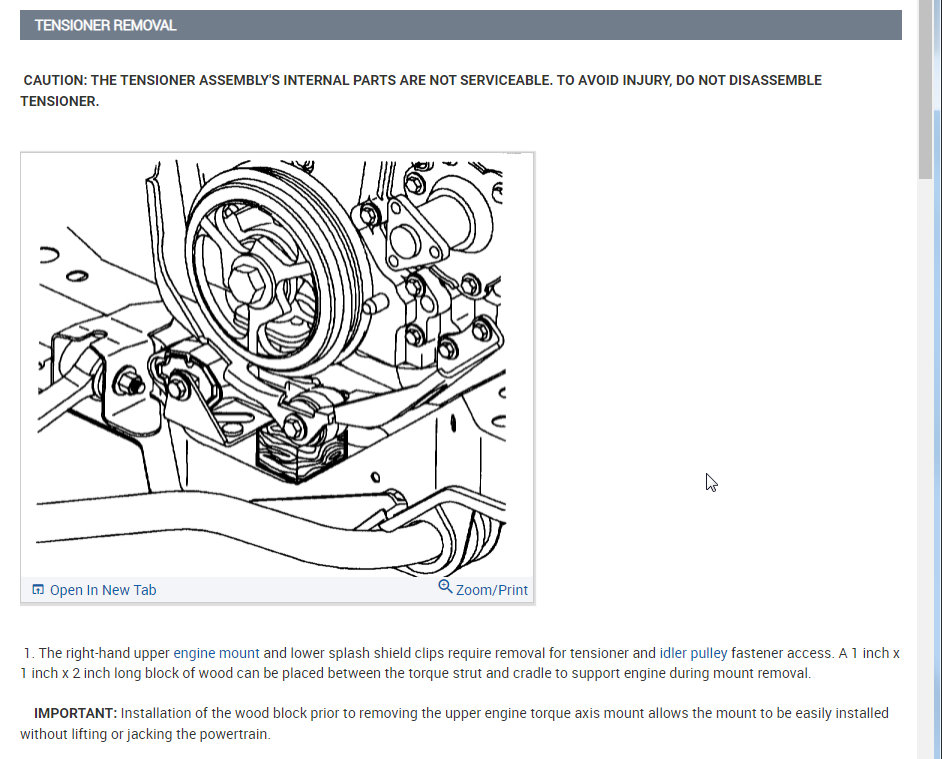 TENSIONER REMOVAL

CAUTION: THE TENSIONER ASSEMBLY'S INTERNAL PARTS ARE NOT SERVICEABLE. TO AVOID INJURY, DO NOT DISASSEMBLE TENSIONER.

Open In New Tab

Zoom/Print

1. The right-hand upper engine mount and lower splash shield clips require removal for tensioner and idler pulley fastener access. A 1 inch x 1 inch x 2 inch long block of wood can be placed between the torque strut and cradle to support engine during mount removal.

IMPORTANT: Installation of the wood block prior to removing the upper engine torque axis mount allows the mount to be easily installed without lifting or jacking the powertrain.