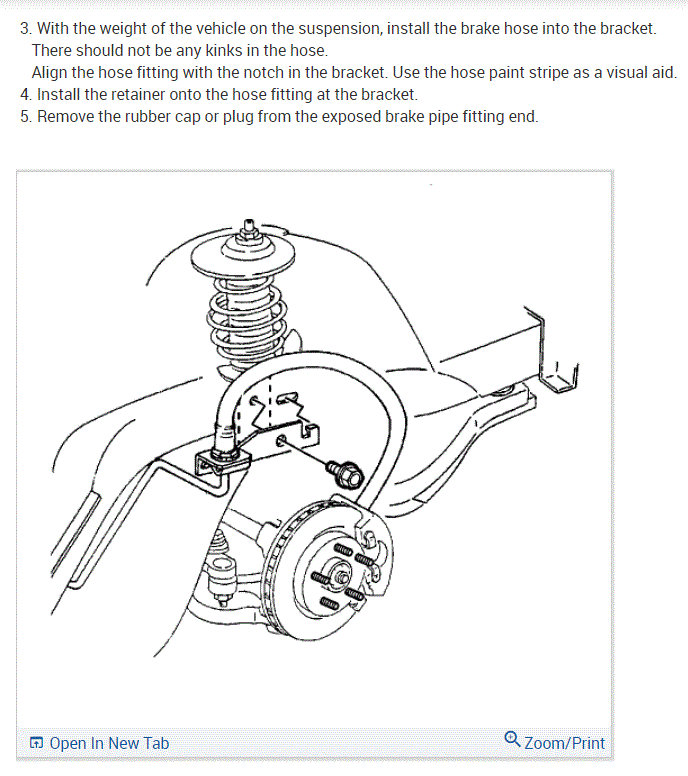 3. With the weight of the vehicle on the suspension, install the brake hose into the bracket.
There should not be any kinks in the hose.
Align the hose fitting with the notch in the bracket. Use the hose paint stripe as a visual aid.
4. Install the retainer onto the hose fitting at the bracket.
5. Remove the rubber cap or plug from the exposed brake pipe fitting end.

Open In New Tab
Zoom/Print