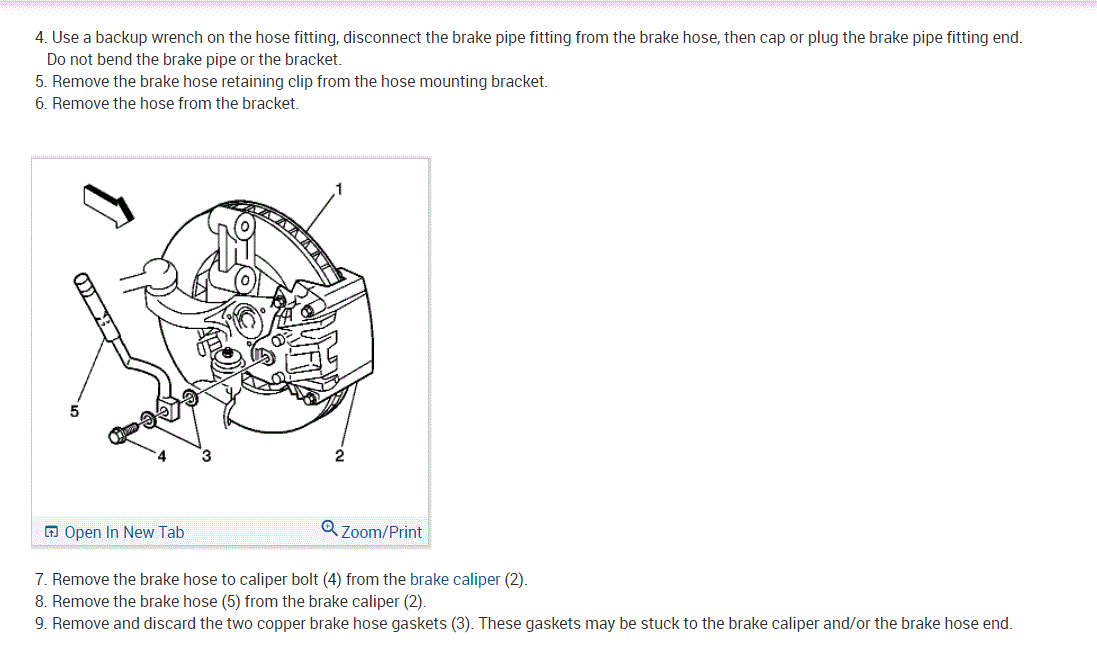 4. Use a backup wrench on the hose fitting, disconnect the brake pipe fitting from the brake hose, then cap or plug the brake pipe fitting end. Do not bend the brake pipe or the bracket.
5. Remove the brake hose retaining clip from the hose mounting bracket.
6. Remove the hose from the bracket.

1
5
4
3
2

Open In New Tab
Zoom/Print

7. Remove the brake hose to caliper bolt (4) from the brake caliper (2).
8. Remove the brake hose (5) from the brake caliper (2).
9. Remove and discard the two copper brake hose gaskets (3). These gaskets may be stuck to the brake caliper and/or the brake hose end.