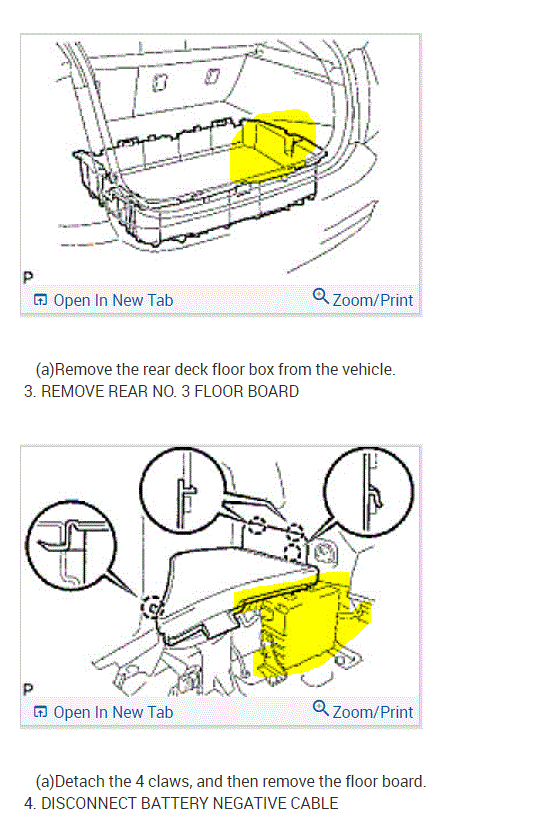 P

Open In New Tab

Zoom/Print

(a)Remove the rear deck floor box from the vehicle.

3. REMOVE REAR NO. 3 FLOOR BOARD

P

Open In New Tab

Zoom/Print

(a)Detach the 4 claws, and then remove the floor board.

4. DISCONNECT BATTERY NEGATIVE CABLE