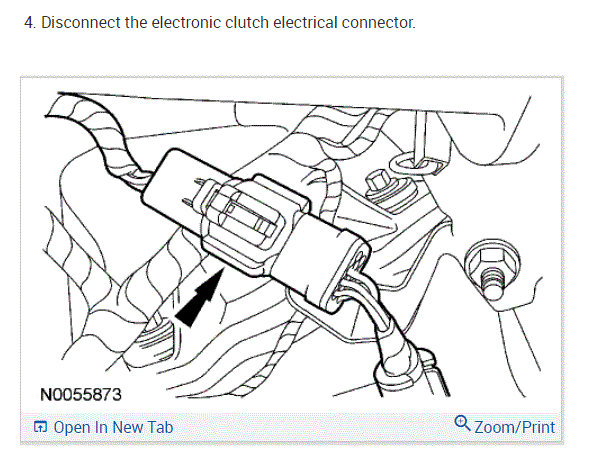 4. Disconnect the electronic clutch electrical connector.

N0055873

Open In New Tab

Zoom/Print