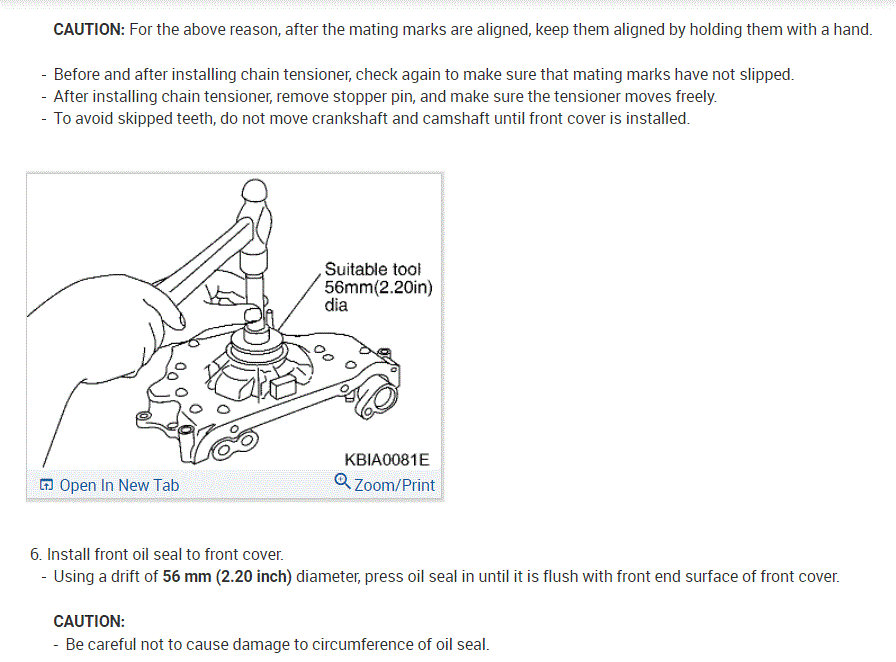 CAUTION: For the above reason, after the mating marks are aligned, keep them aligned by holding them with a hand.

- Before and after installing chain tensioner, check again to make sure that mating marks have not slipped.
- After installing chain tensioner, remove stopper pin, and make sure the tensioner moves freely.
- To avoid skipped teeth, do not move crankshaft and camshaft until front cover is installed.

Suitable tool 56mm(2.20in) dia

KBIA0081E

Open In New Tab

Zoom/Print

6. Install front oil seal to front cover.
- Using a drift of 56 mm (2.20 inch) diameter, press oil seal in until it is flush with front end surface of front cover.

CAUTION:
- Be careful not to cause damage to circumference of oil seal.