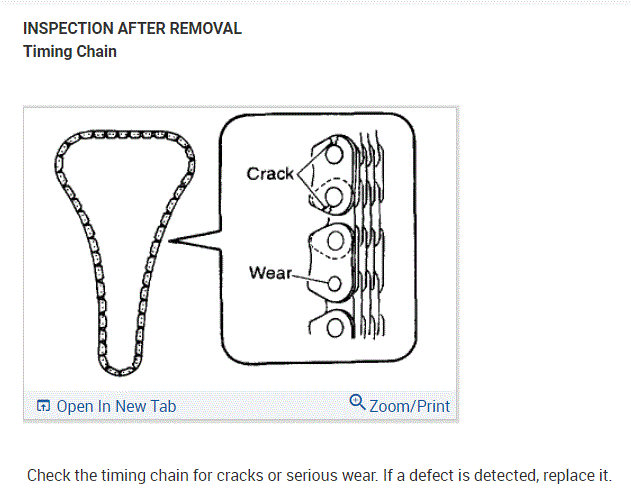 INSPECTION AFTER REMOVAL
Timing Chain

Crack
Wear

Open In New Tab
Zoom/Print

Check the timing chain for cracks or serious wear. If a defect is detected, replace it.